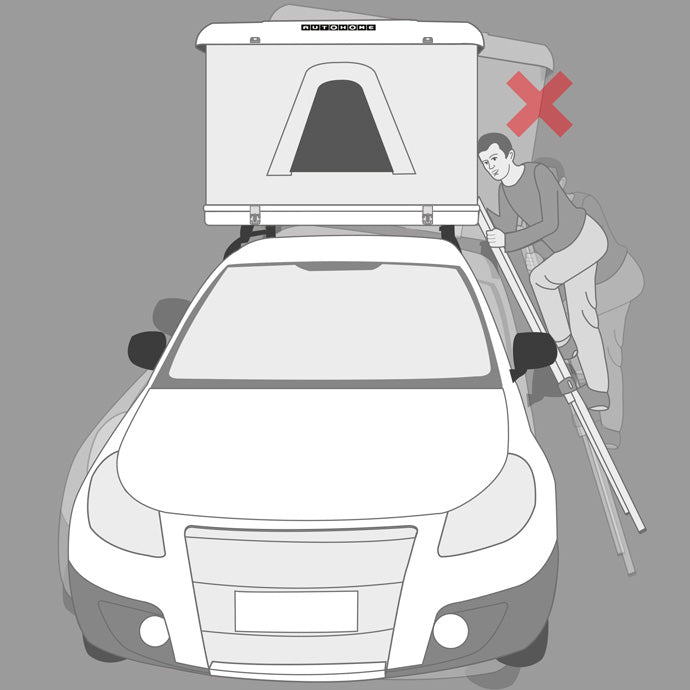 AUTOHOME